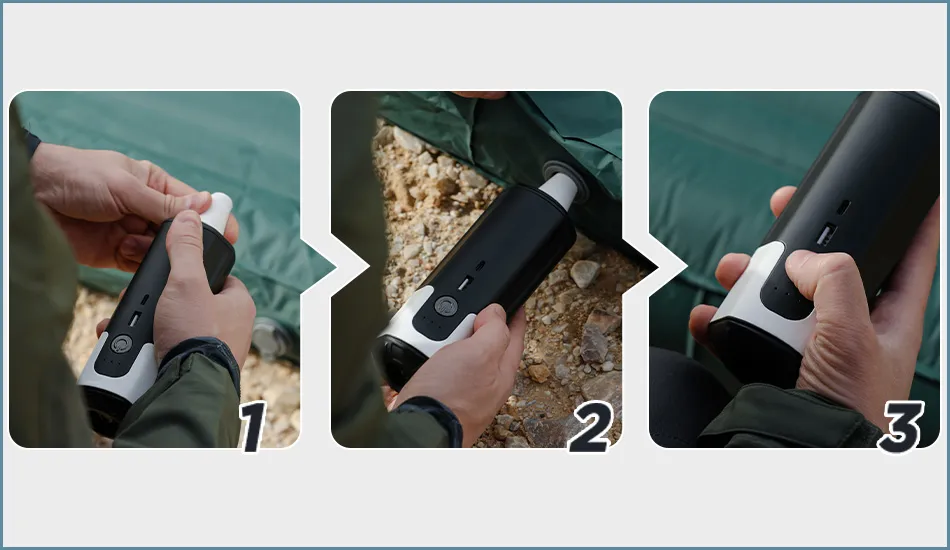 1

2

3