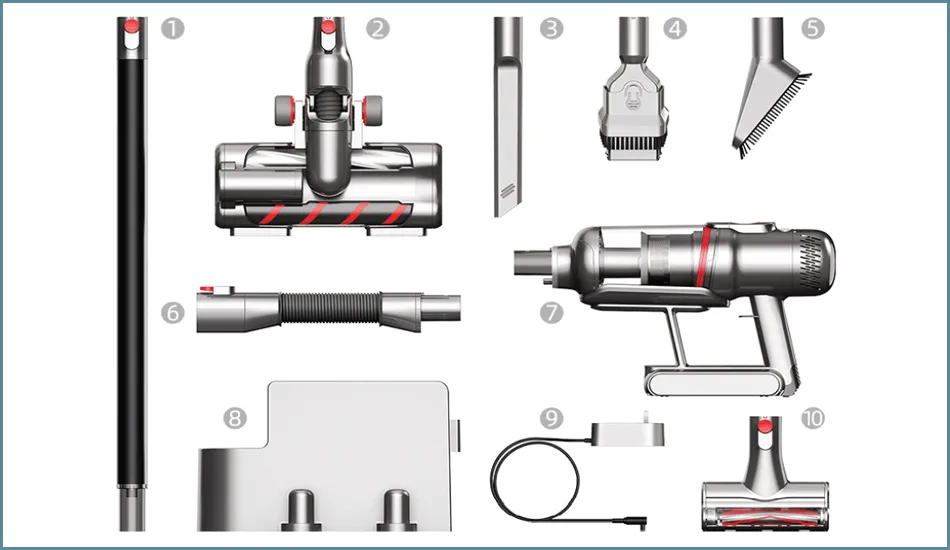 1
2
3
4
5
6
7
8
9
10